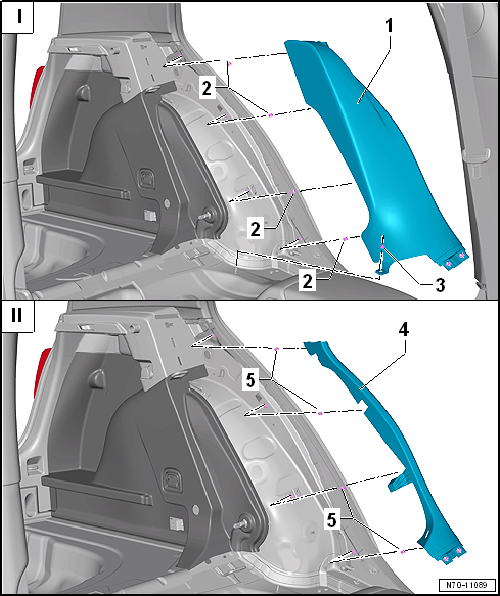 I

1

2

2

2

3

II

4

5

5

N70-11089