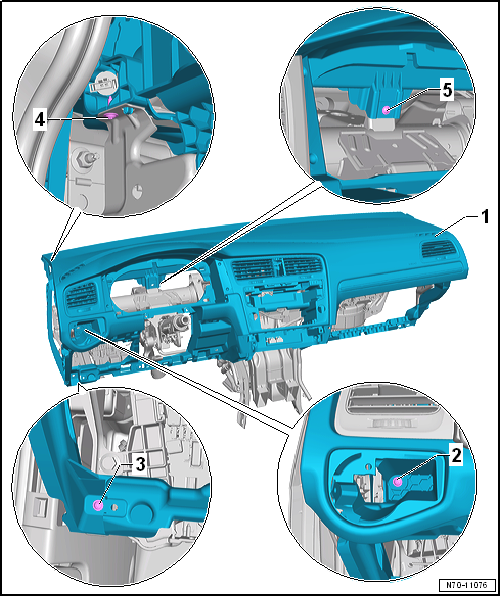 4
5
1
3
2
N70-11076