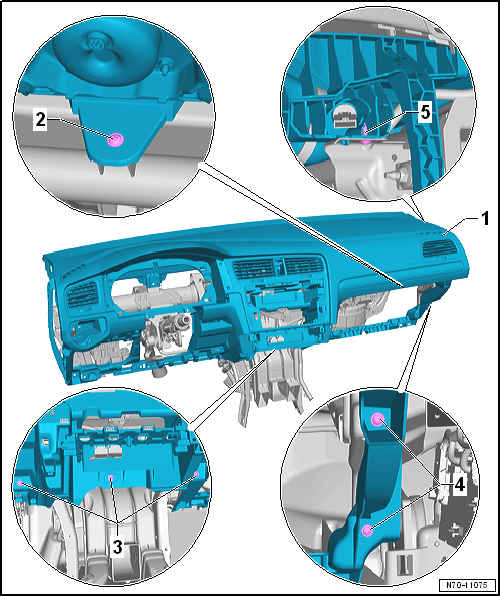 2
5
1
3
4
N70-11075