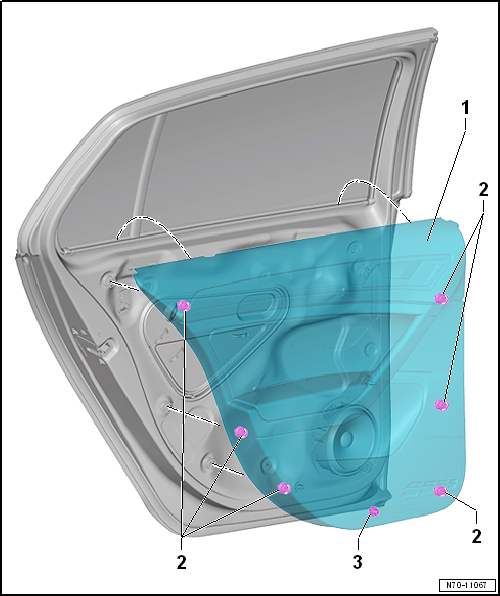 1
2
2
2
3
N70-11067