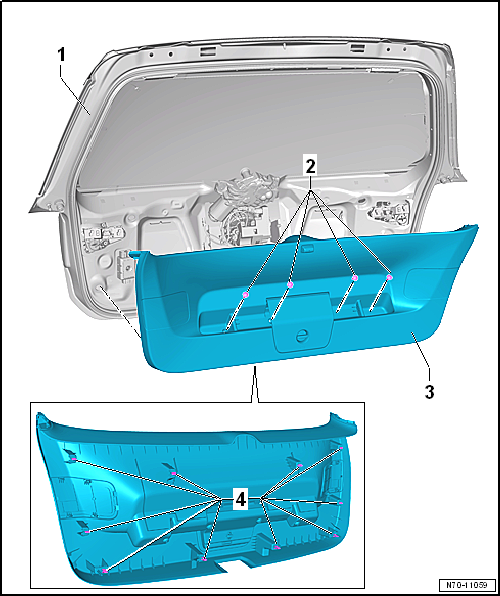 1

2

3

4

N70-11059