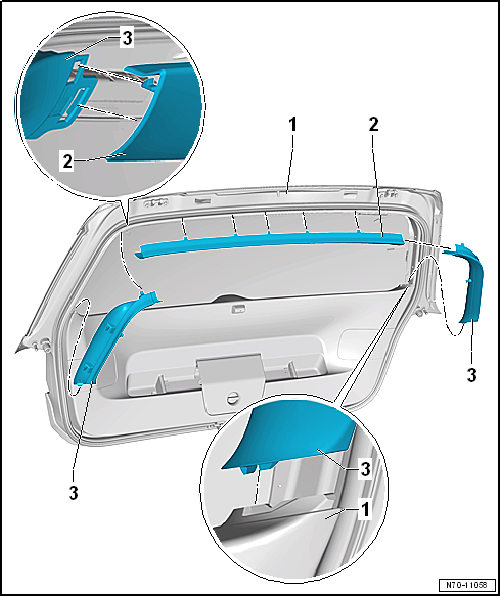 3
2
1
2
3
3
3
1
N70-11058