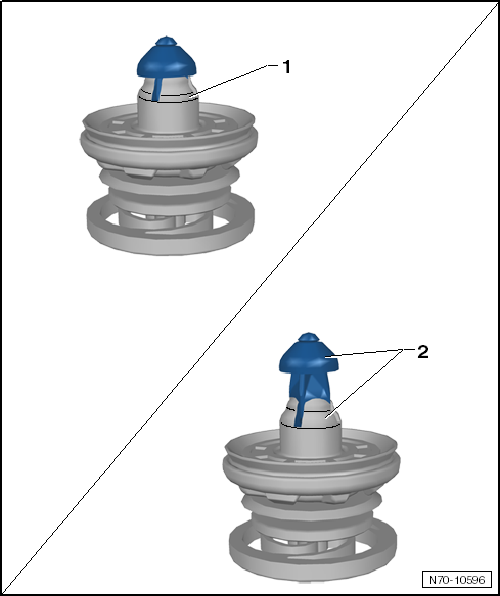 1

2

N70-10596