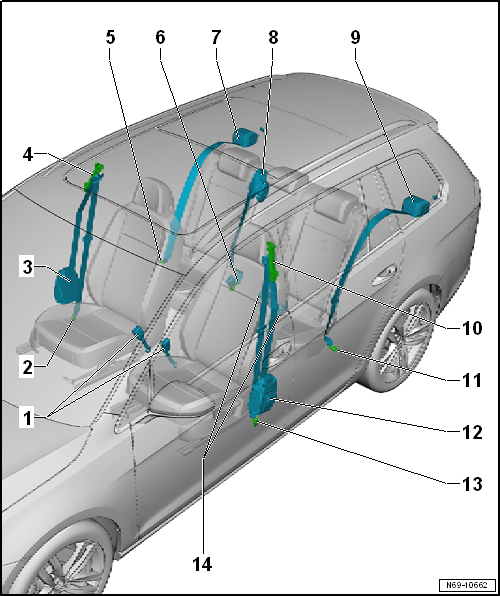 5
6
7
8
9
4
3
2
1
10
11
12
13
14
N69-10662