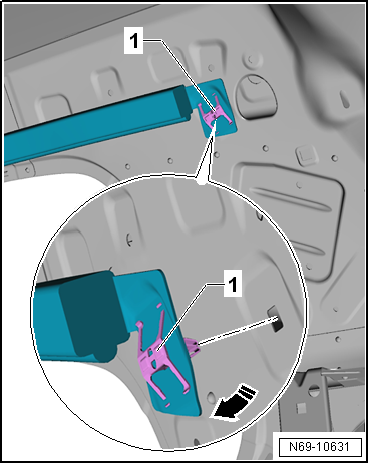 1

1

N69-10631