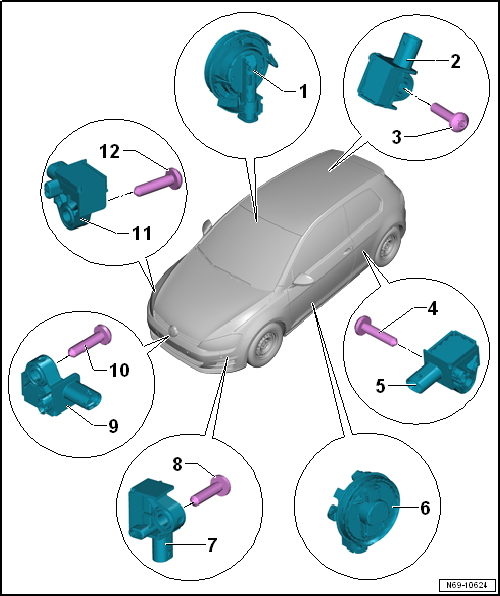 1
2
3
12
11
4
5
10
9
8
7
6
N69-10624