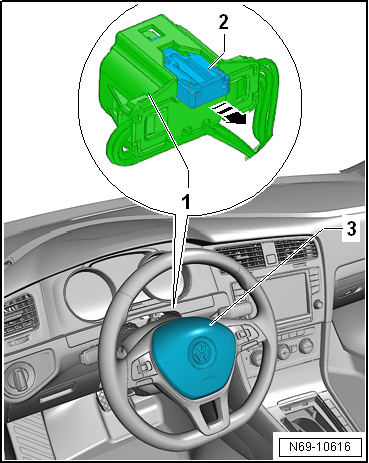 2
1
3
N69-10616