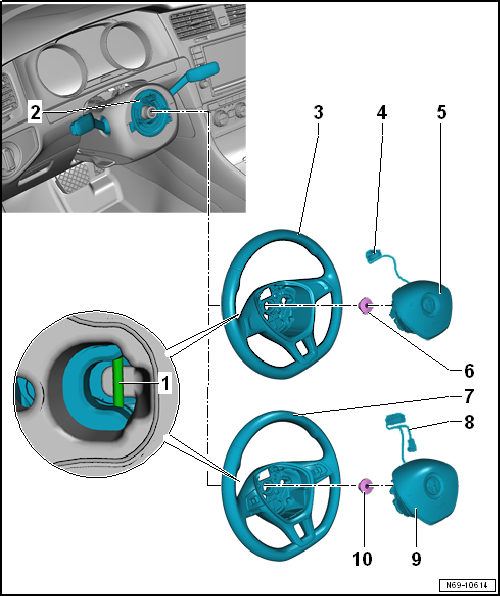 2
3
4
5
1
6
7
8
10
9
N69-10614