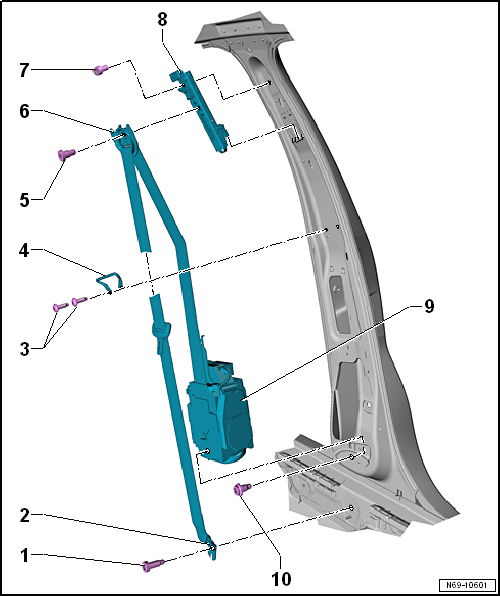 8
7
6
5
4
3
9
2
1
10
N69-10601