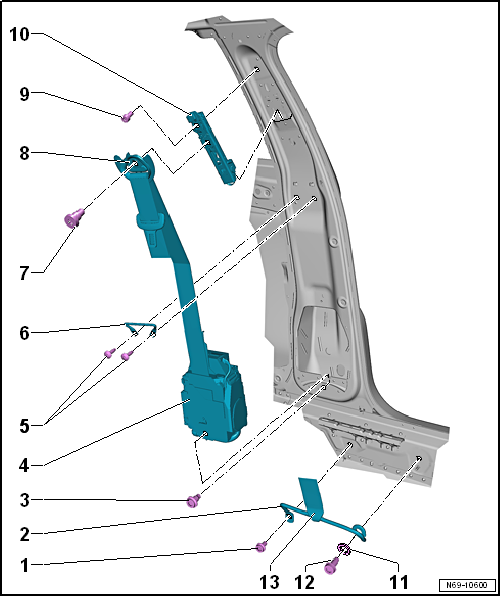 10
9
8
7
6
5
4
3
2
1
13
12
11
N69-10600