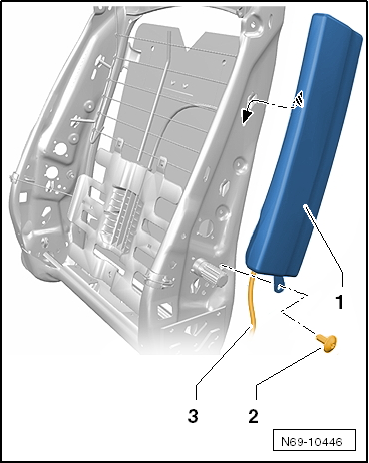 1

3

2

N69-10446