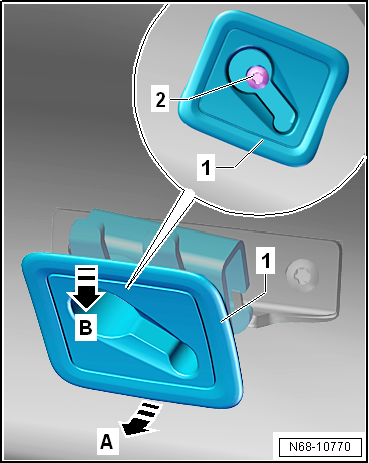 2
1
1
B
A
N68-10770