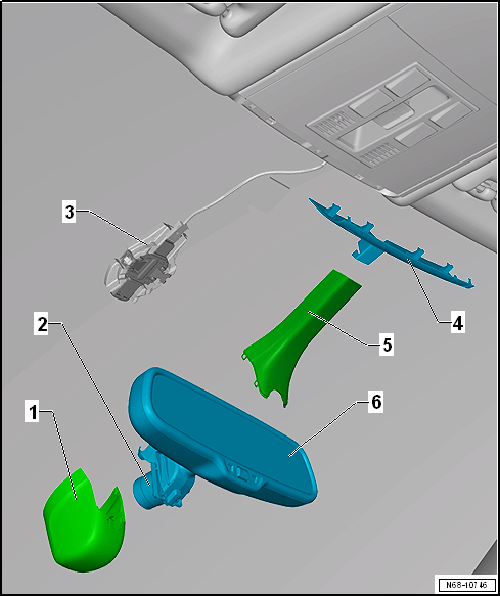 3

4

2

5

1

6

N68-10746