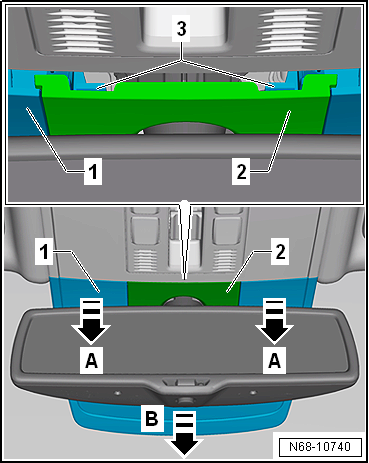 3

1

2

1

2

A

A

B

N68-10740