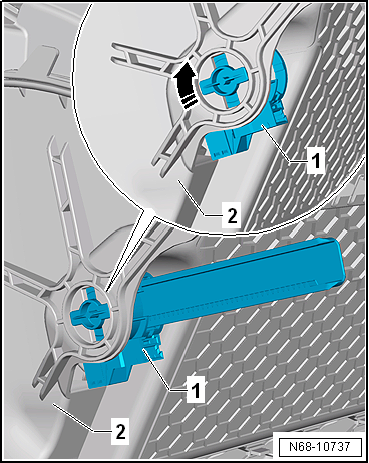 1
2
1
2
N68-10737