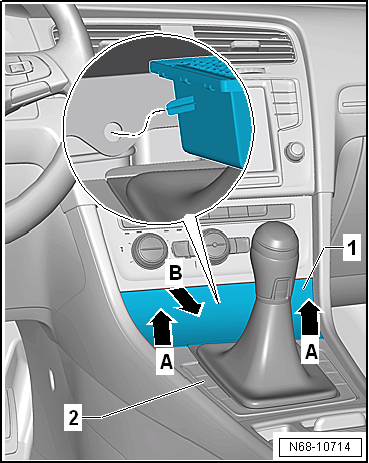 1

B

A

A

2

N68-10714