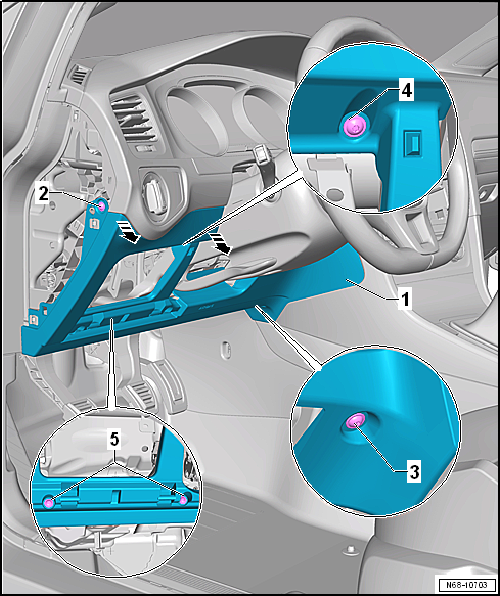 4

2

1

5

3

N68-10703