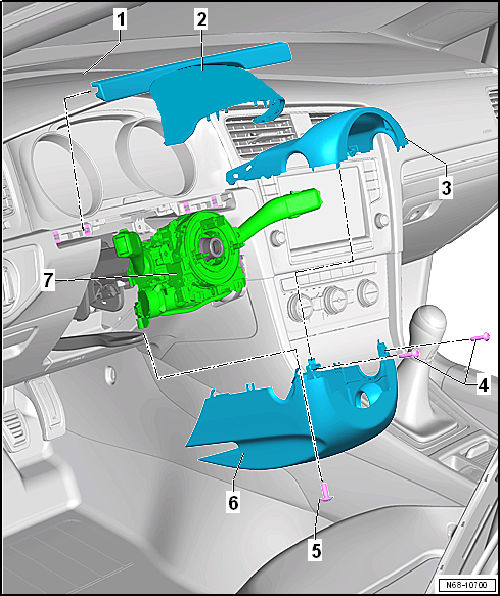 1
2
3
7
4
6
5
N68-10700