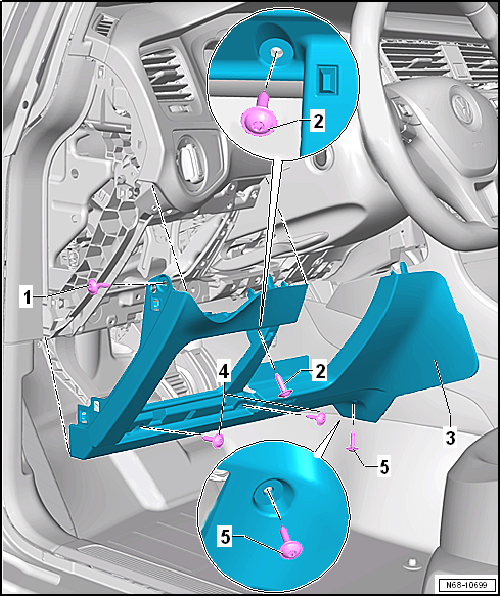 2
1
4
2
3
5
5
N68-10699