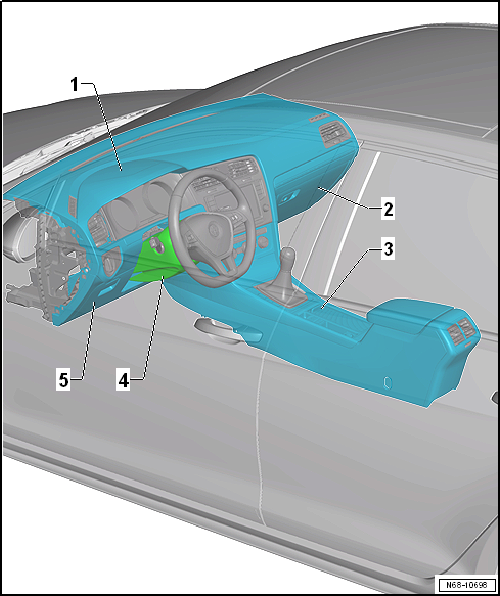 1
2
3
5
4
N68-10698