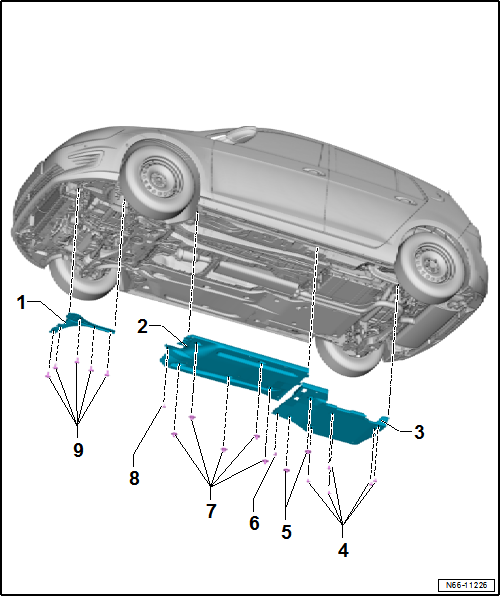 1
2
3
9
8
7
6
5
4
N66-11226