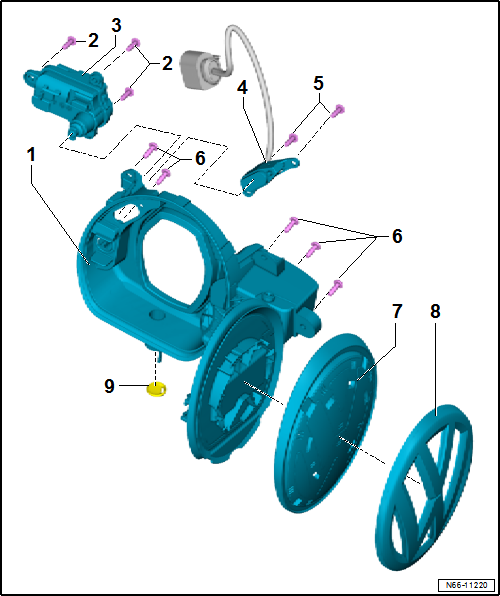 2
3
2
4
5
1
6
6
7
8
9
N66-11220