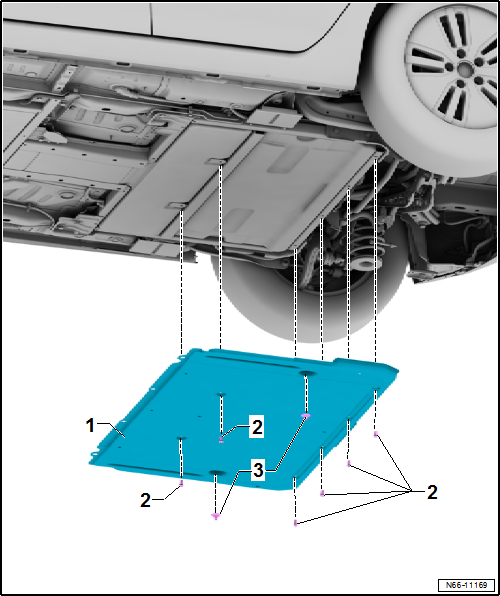 1
2
3
2
2
N66-11169