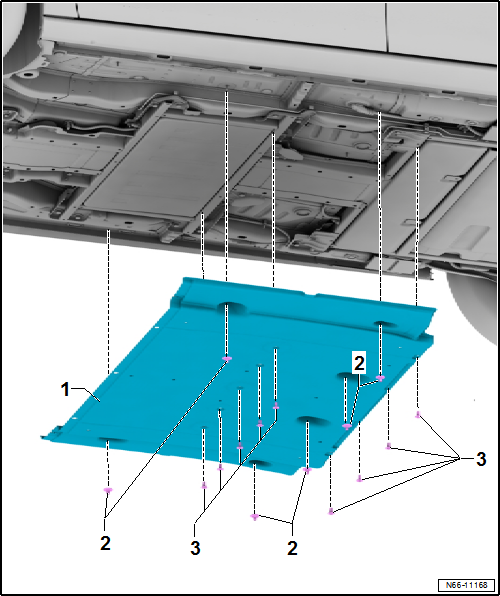 1
2
3
2
3
2
N66-11168