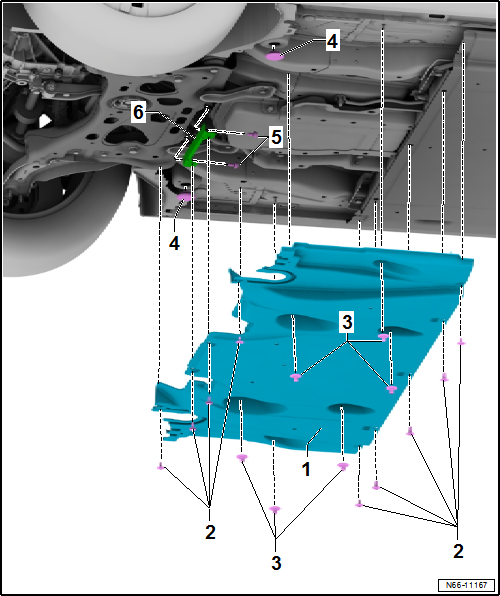 4
6
5
4
3
1
2
3
2
N66-11167