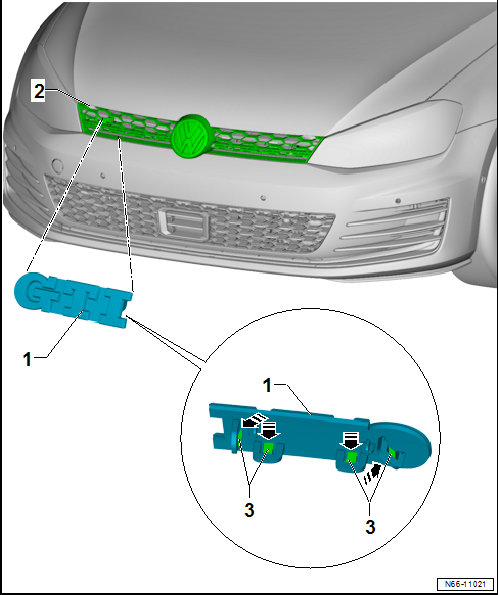 2

GTI

1

1

3

3

N66-11021