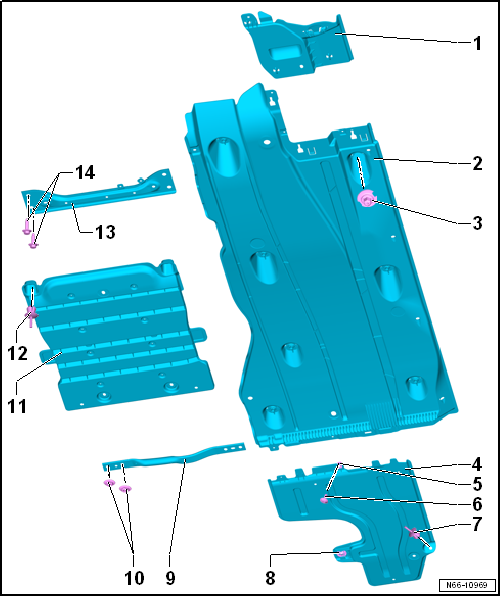 1
2
3
14
13
12
11
4
5
6
7
10
9
8
N66-10969