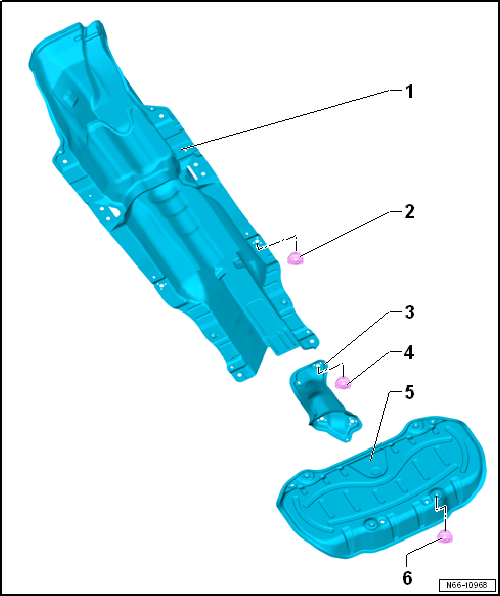 1

2

3

4

5

6

N66-10968