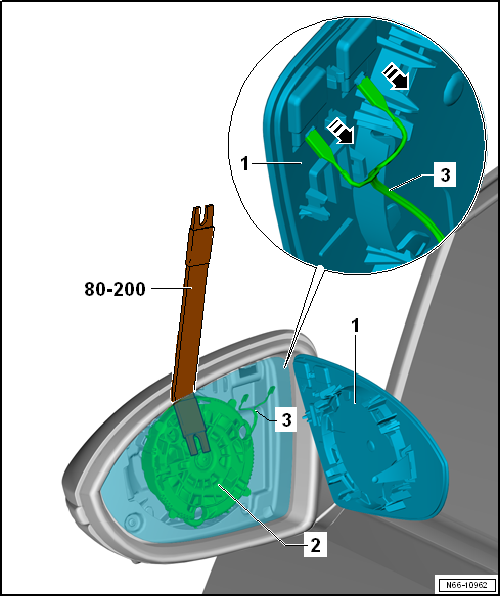 1
3
80-200
1
3
2
N66-10962