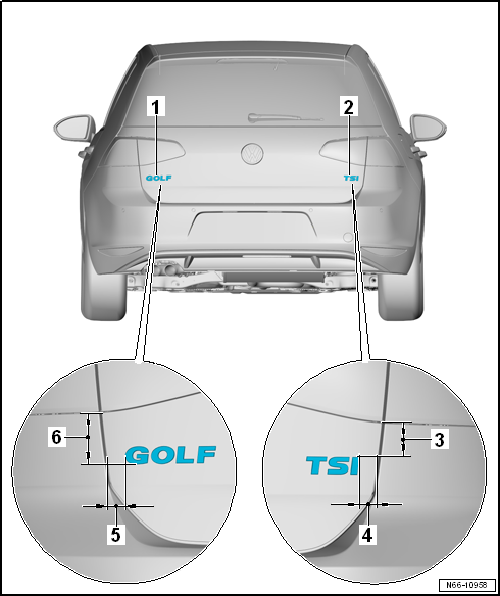 1
2
GOLF
TSI
6
GOLF
5
TSI
3
4
N66-10958