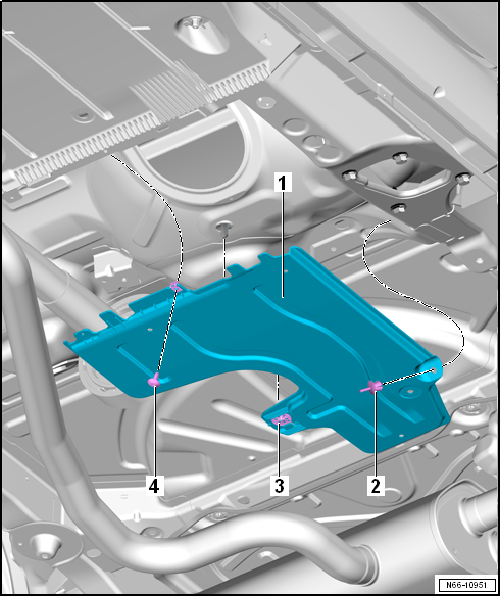 1

4

3

2

N66-10951