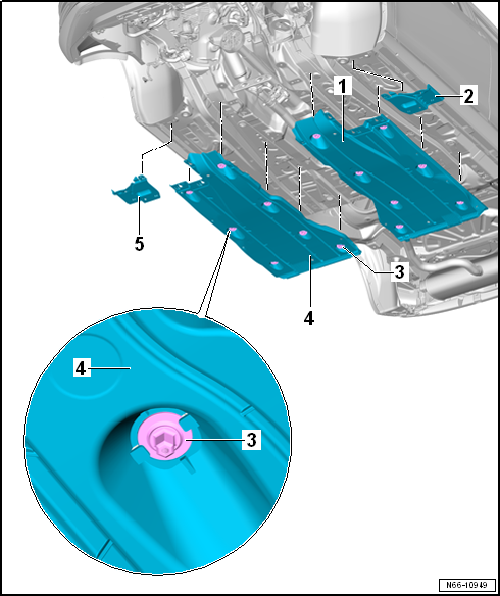 1
2
5
3
4
4
3
N66-10949