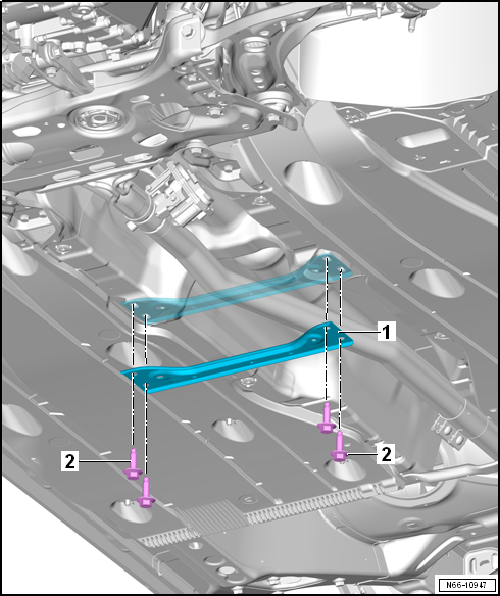 1

2

2

N66-10947