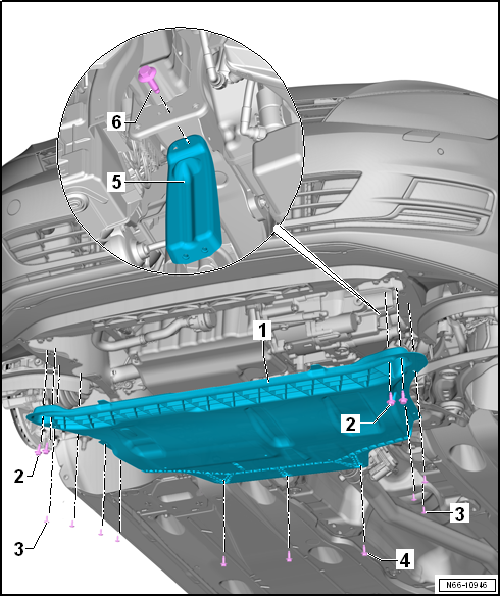 6
5
1
2
2
3
3
4
N66-10946