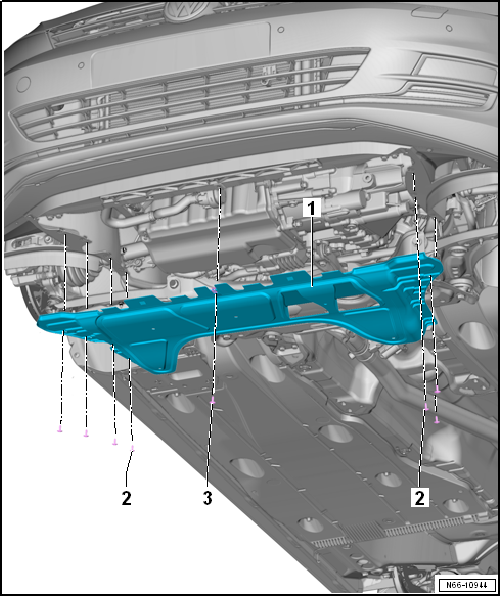 1

2

3

2

N66-10944