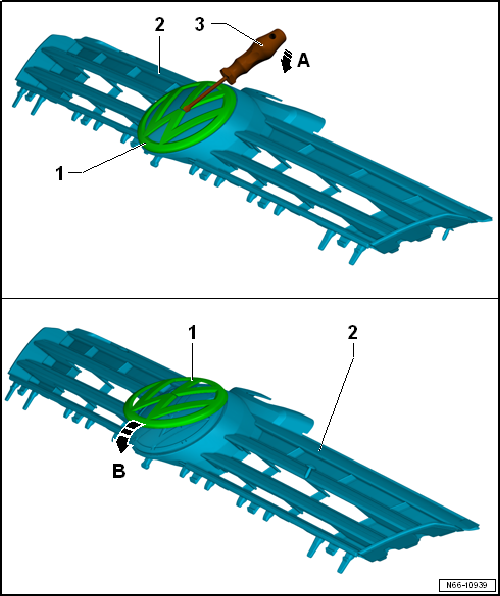 2
3
A
1

1
2
B

N66-10939