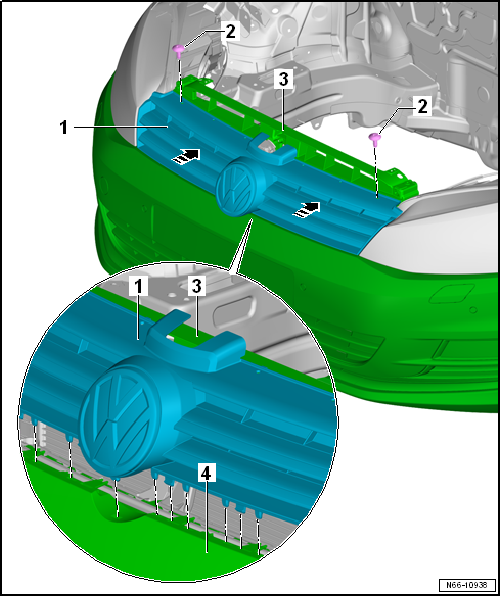 2
3
1
2
1
3
4
N66-10938