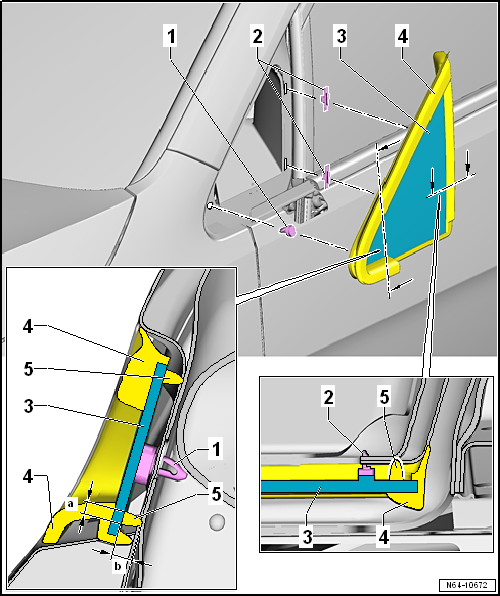 1
2
3
4
4
5
3
1
4
5
a
b
2
5
3
4
N64-10672