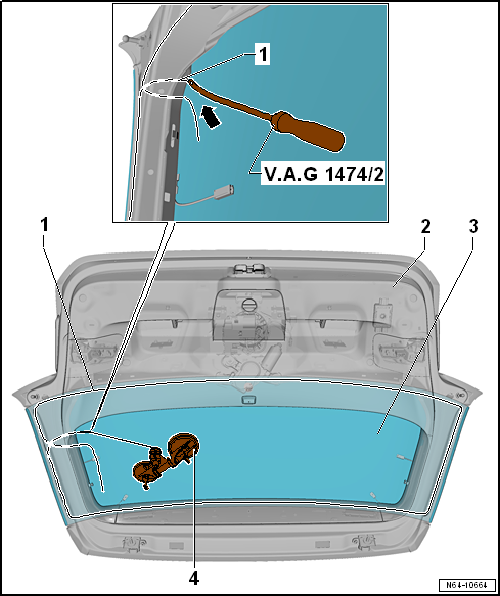 1

V.A.G 1474/2

1

2

3

4

N64-10664