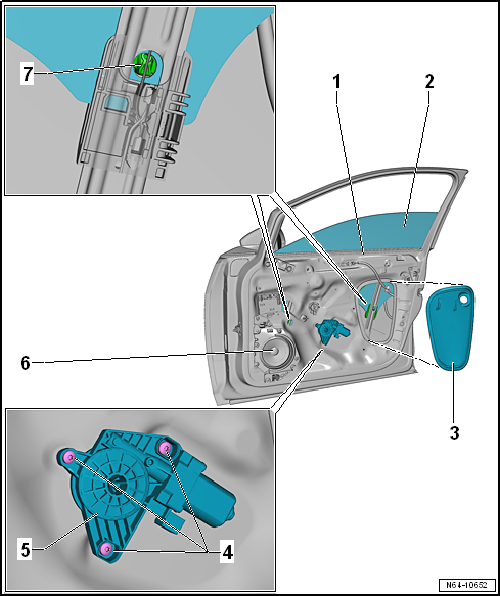 7
1
2
6
3
5
4
N64-10652