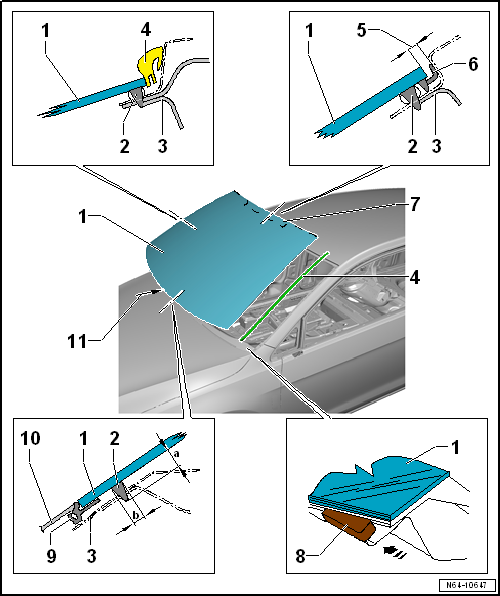 1
4
2
3

1
5
6
2
3

1
7
4
11

10
1
2
a
b
9
3

1
8

N64-10647