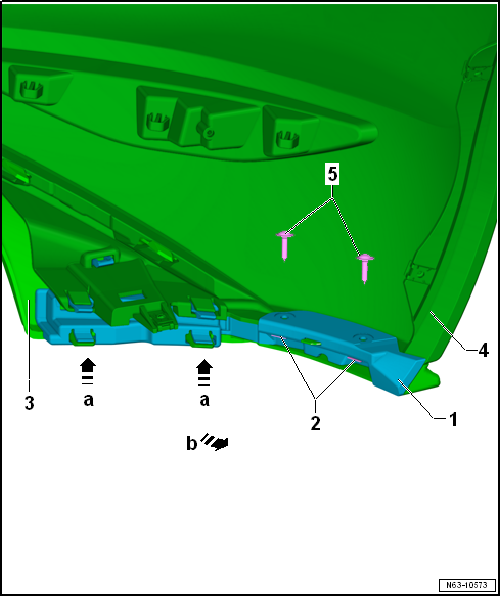 5
4
3
a
a
2
1
b
N63-10573