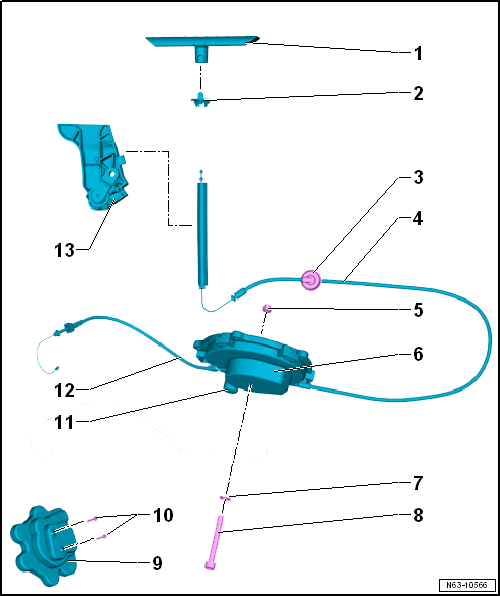 1
2
3
4
13
5
6
12
11
7
10
8
9
N63-10566