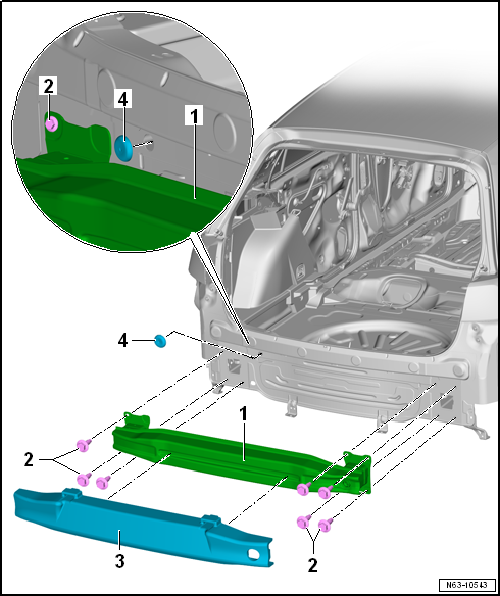 2
4
1
4
1
2
3
2
N63-10543