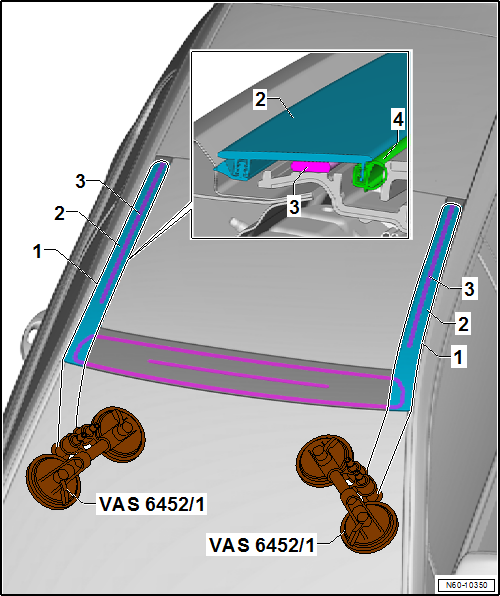 2
4
3
3
2
1
3
2
1
VAS 6452/1
VAS 6452/1
N60-10350