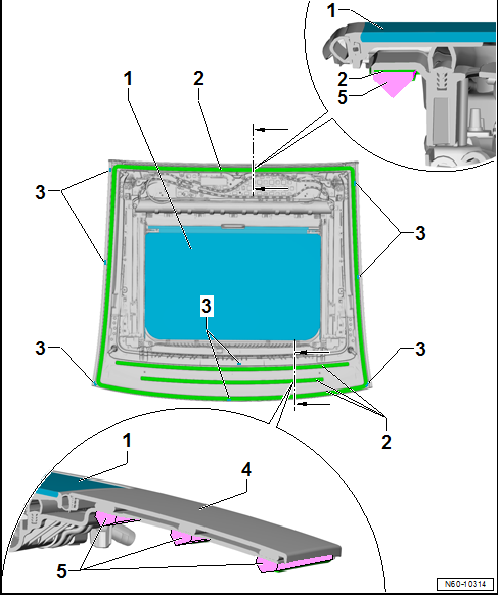 1
2
5
1
2
3
3
3
3
3
2
1
4
5
N60-10314